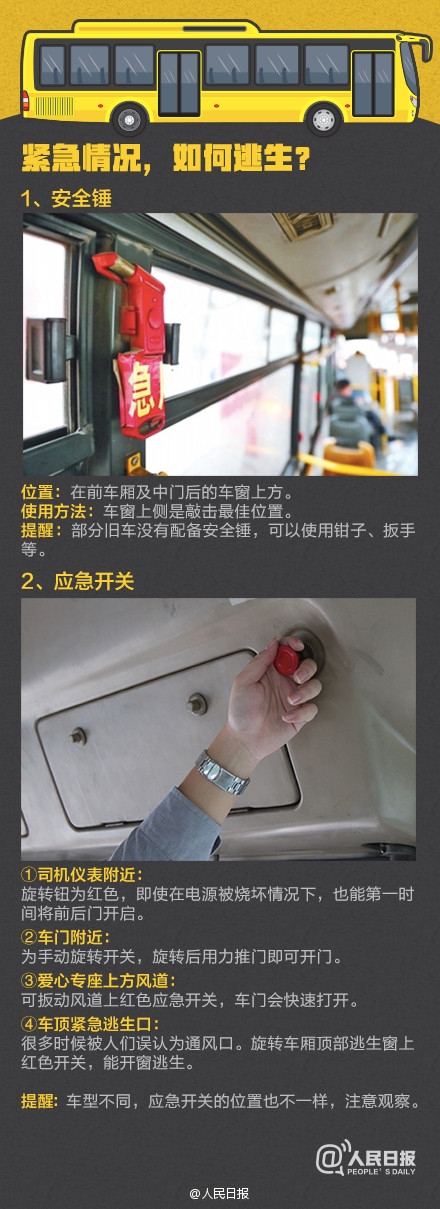 紧急情况，如何逃生？

1、安全锤

急

位置：在前车厢及中门后的车窗上方。
使用方法：车窗上侧是敲击最佳位置。
提醒：部分旧车没有配备安全锤，可以使用钳子、扳手等。

2、应急开关

①司机仪表附近：
旋转钮为红色，即使在电源被烧坏情况下，也能第一时间将前后门开启。
②车门附近：
为手动旋转开关，旋转后用力推门即可开门。
③爱心专座上方风道：
可扳动风道上红色应急开关，车门会快速打开。
④车顶紧急逃生口：
很多时候被人们误认为通风口。旋转车厢顶部逃生窗上红色开关，能开窗逃生。

提醒：车型不同，应急开关的位置也不一样，注意观察。

人民日报 PEOPLE'S DAILY

@人民日报