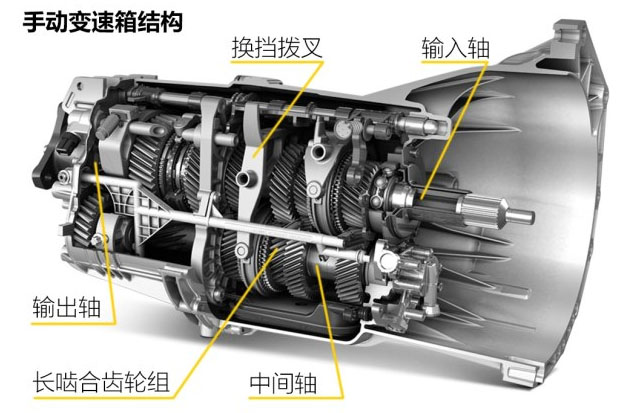 手动变速箱结构

换挡拨叉

输入轴

输出轴

长啮合齿轮组

中间轴